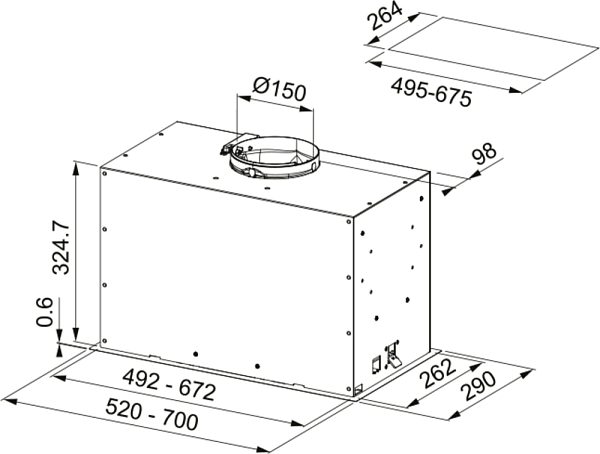 264
495-675
Ø150
98
324.7
0.6
492 - 672
520 - 700
262
290