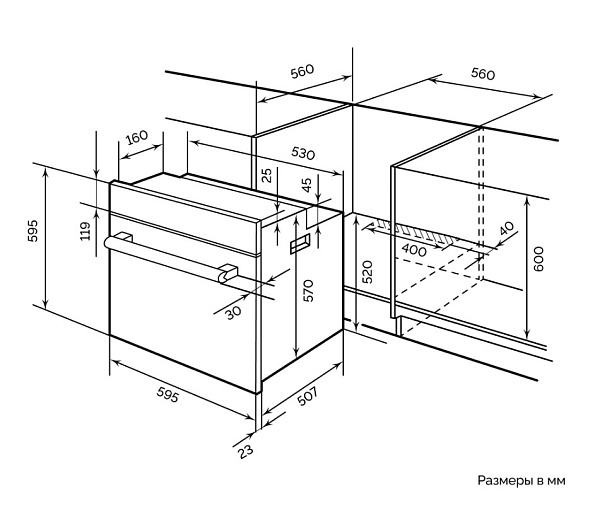 560
560
160
530
25
45
595
119
40
400
600
520
570
30
595
507
23
Размеры в мм