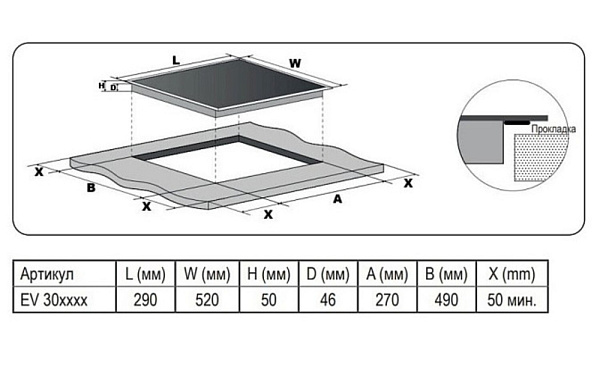 L
W
H
D
Прокладка
X
B
X
X
A
X

| Артикул | L (мм) | W (мм) | H (мм) | D (мм) | A (мм) | B (мм) | X (mm) |
|---|---|---|---|---|---|---|---|
| EV 30xxxx | 290 | 520 | 50 | 46 | 270 | 490 | 50 мин. |