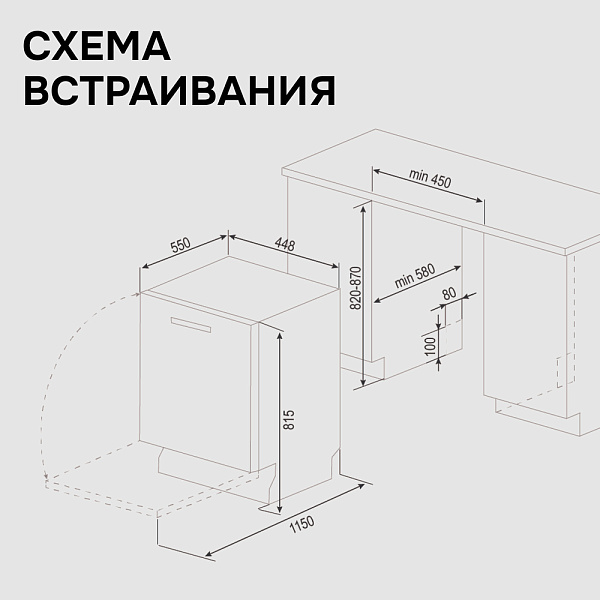 СХЕМА ВСТРАИВАНИЯ

min 450
550
448
820-870
min 580
80
100
815
1150