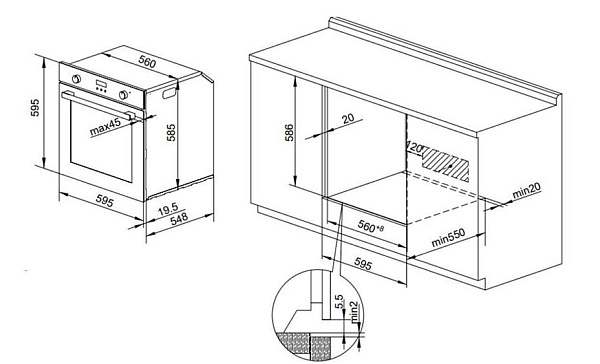 560
595
max45
585
595
19.5
548
586
20
120
min20
$560^{+8}$
min550
595
5.5
min2