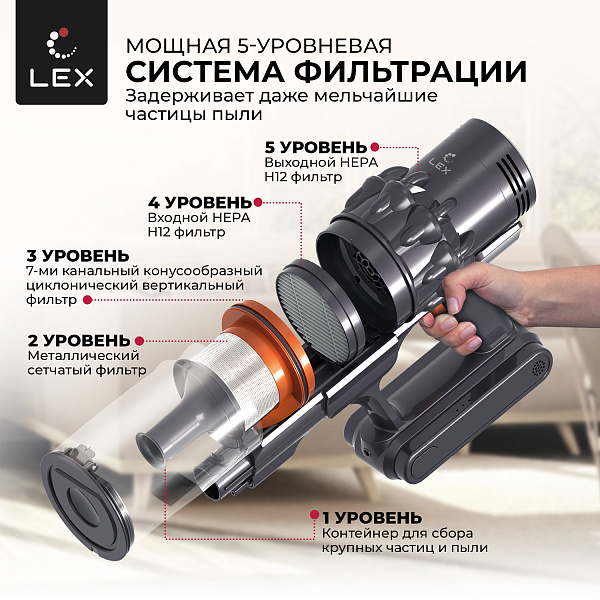 LEX

МОЩНАЯ 5-УРОВНЕВАЯ
СИСТЕМА ФИЛЬТРАЦИИ
Задерживает даже мельчайшие частицы пыли

5 УРОВЕНЬ
Выходной HEPA H12 фильтр

LEX

4 УРОВЕНЬ
Входной HEPA H12 фильтр

3 УРОВЕНЬ
7-ми канальный конусообразный циклонический вертикальный фильтр

2 УРОВЕНЬ
Металлический сетчатый фильтр

1 УРОВЕНЬ
Контейнер для сбора крупных частиц и пыли