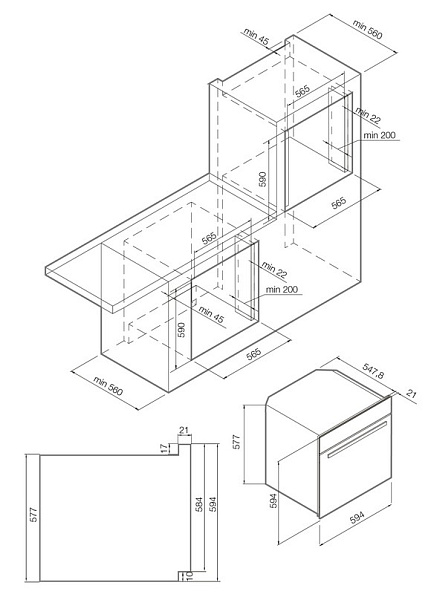 min 45
min 560
565
min 22
min 200
590
565
565
min 22
min 200
min 45
590
565
min 560
547,8
21
577
594
594
21
17
577
584
594
10