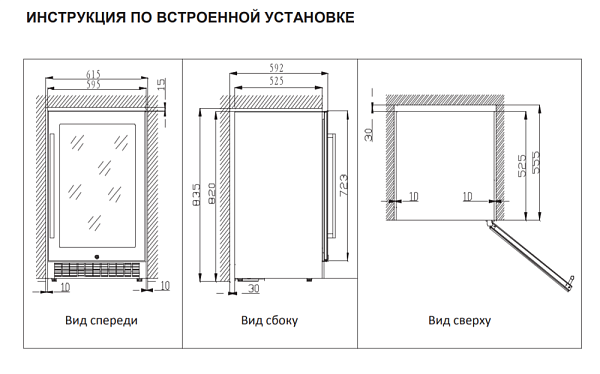 ИНСТРУКЦИЯ ПО ВСТРОЕННОЙ УСТАНОВКЕ

615
595
15
10
10

Вид спереди

592
525
835
820
723
30

Вид сбоку

30
525
555
10
10

Вид сверху