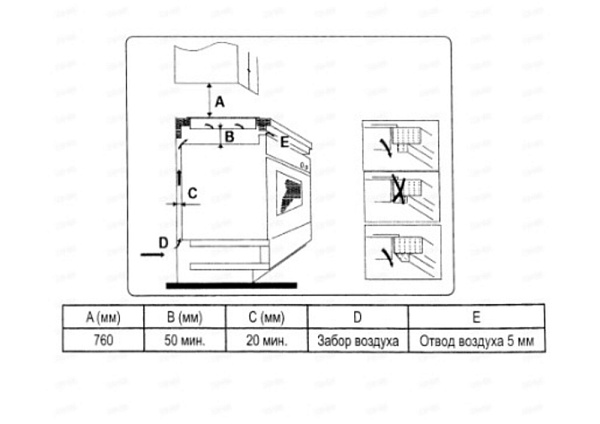 A
B
E
C
D

| A (мм) | B (мм) | C (мм) | D | E |
|---|---|---|---|---|
| 760 | 50 мин. | 20 мин. | Забор воздуха | Отвод воздуха 5 мм |