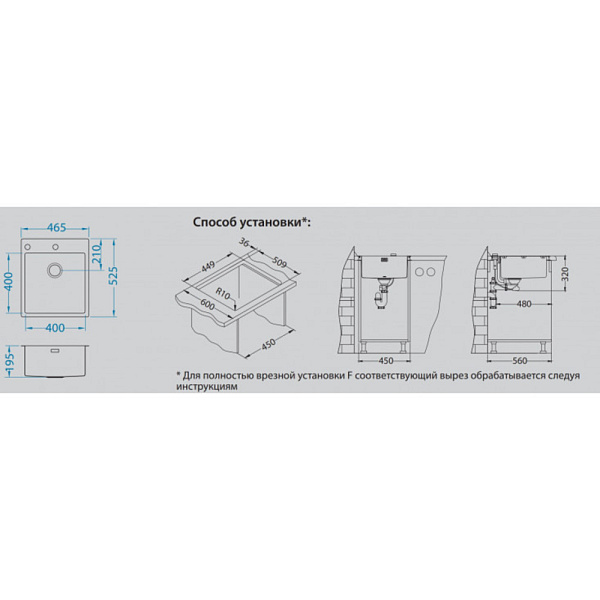 465
400
210
525
400
195

Способ установки*:

36
449
509
R10
600
450

450

320
480
560

* Для полностью врезной установки F соответствующий вырез обрабатывается следуя инструкциям