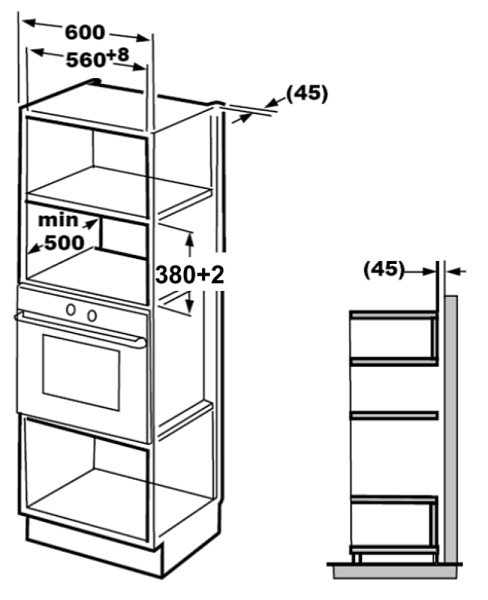 600
$560^{+8}$
(45)
min
500
380+2
(45)