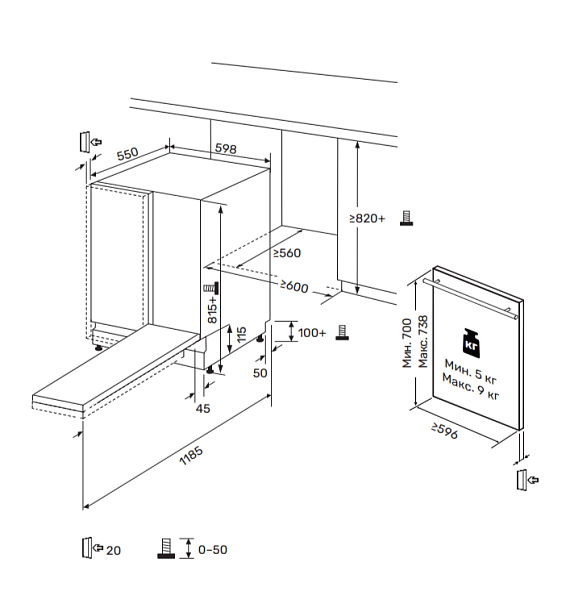 550
598
≥820+
≥560
≥600
815+
115
100+
50
45
1185
Мин. 700
Макс. 738
кг
Мин. 5 кг
Макс. 9 кг
≥596
20
0–50