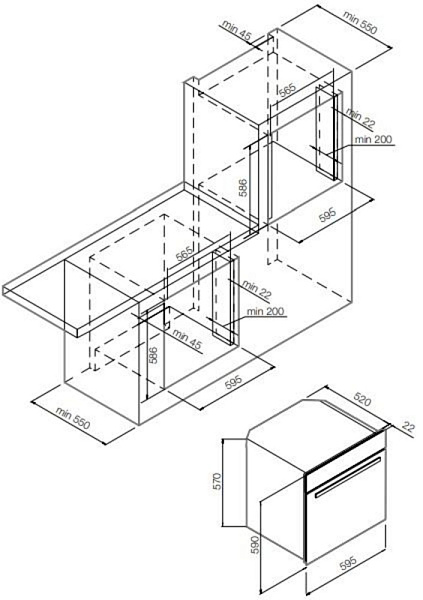 min 45
min 550
565
min 22
min 200
586
595
565
min 22
min 200
min 45
586
595
min 550
520
22
570
590
595