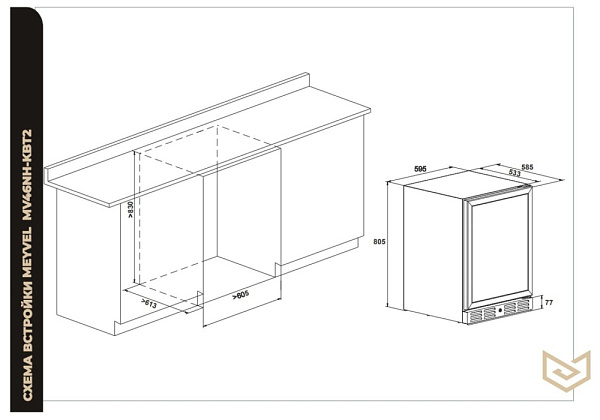 СХЕМА ВСТРОЙКИ MEYVEL MV46NH-KBT2

>830
>613
>605

595
585
533
805
77