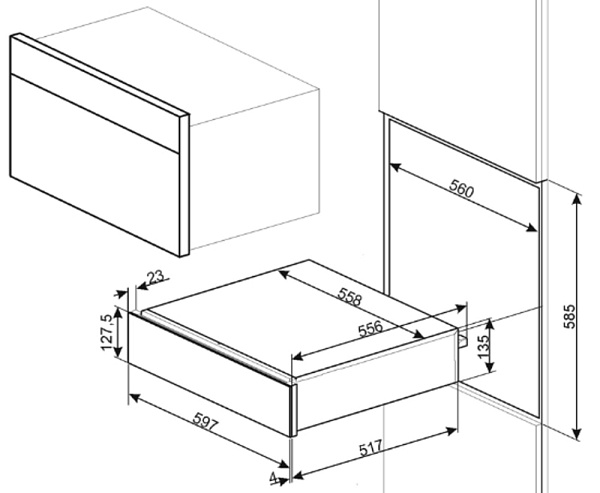 560
585
23
558
556
127,5
135
597
517
4