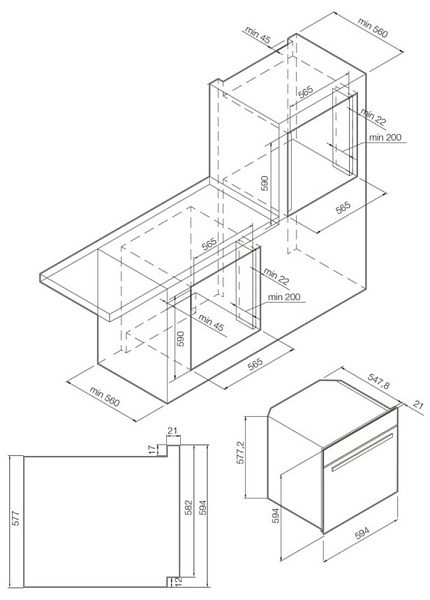 min 45
min 560
565
min 22
min 200
590
565
565
min 22
min 200
min 45
590
565
min 560
547,8
21
577,2
594
594
21
17
577
582
594
12