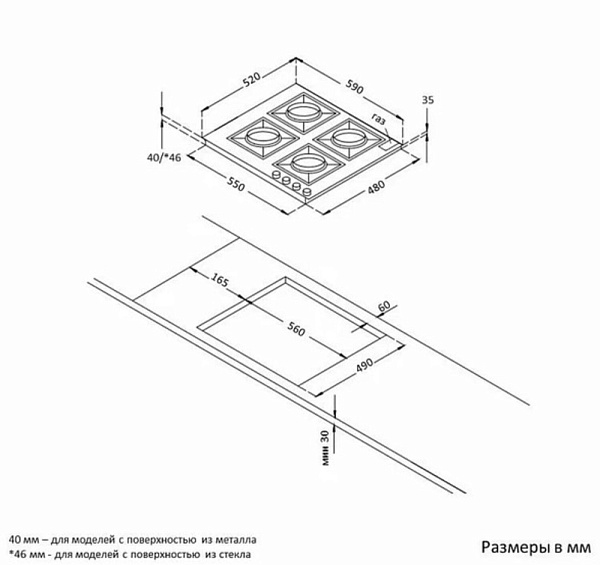 520
590
35
газ
40/*46
550
480
165
60
560
490
мин 30

40 мм – для моделей с поверхностью из металла
*46 мм - для моделей с поверхностью из стекла

Размеры в мм