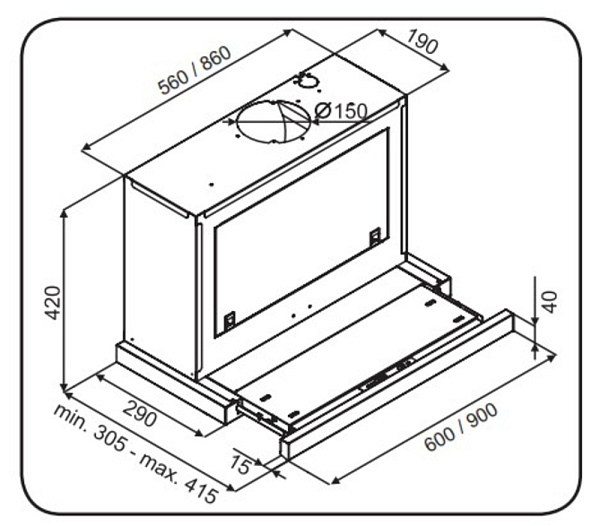 560 / 860
190
Ø150
420
40
290
min. 305 - max. 415
15
600 / 900