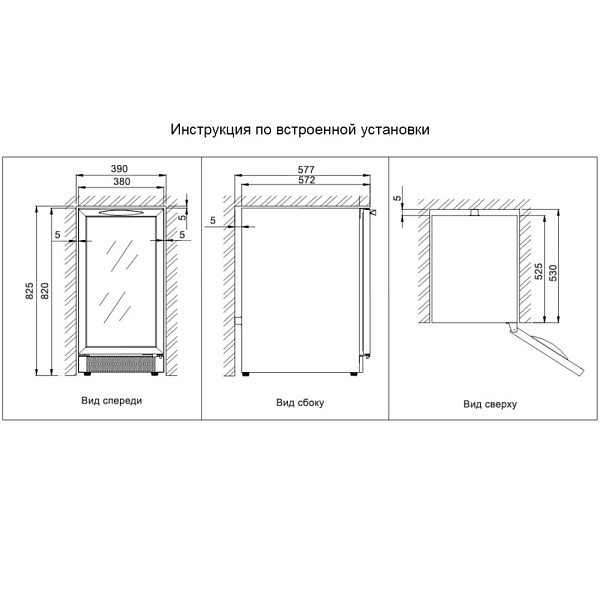 Инструкция по встроенной установки

390
380
5
5
5
825
820

Вид спереди

577
572
5

Вид сбоку

5
525
530

Вид сверху