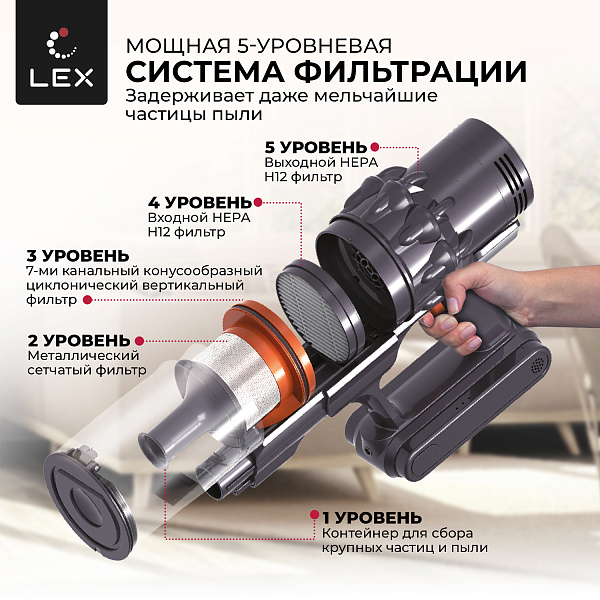 LEX

МОЩНАЯ 5-УРОВНЕВАЯ
СИСТЕМА ФИЛЬТРАЦИИ
Задерживает даже мельчайшие частицы пыли

5 УРОВЕНЬ
Выходной HEPA H12 фильтр

4 УРОВЕНЬ
Входной HEPA H12 фильтр

3 УРОВЕНЬ
7-ми канальный конусообразный циклонический вертикальный фильтр

2 УРОВЕНЬ
Металлический сетчатый фильтр

1 УРОВЕНЬ
Контейнер для сбора крупных частиц и пыли