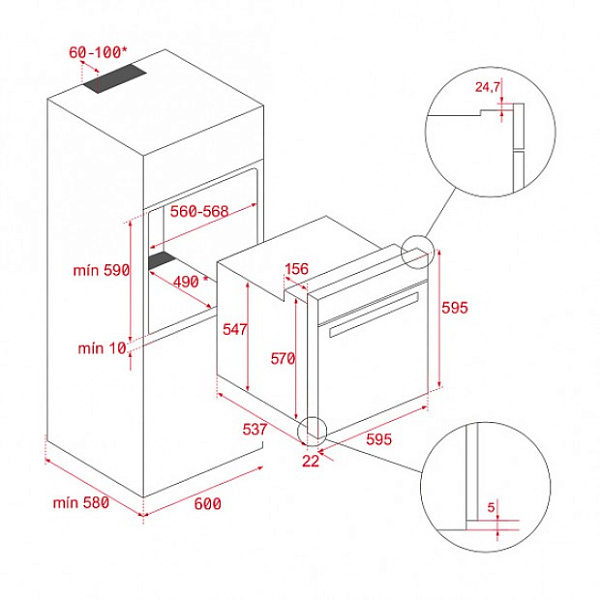 60-100*

24,7

560-568

mín 590

490 *

156

595

547

570

mín 10

537

595

22

mín 580

600

5