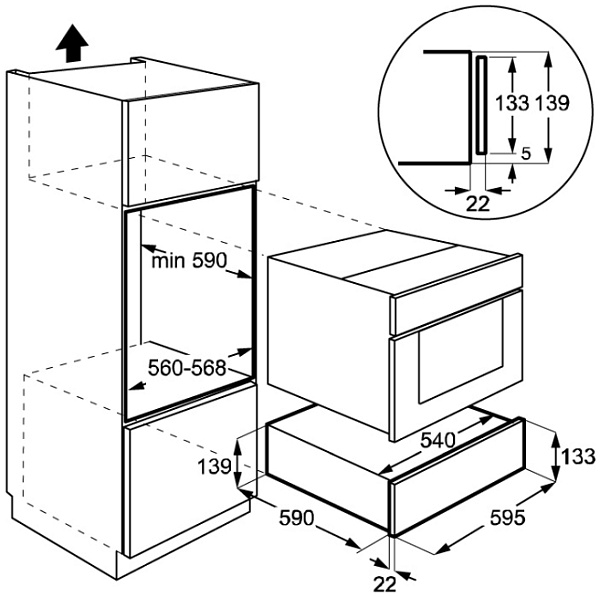 133
139
5
22
min 590
560-568
540
139
133
590
595
22