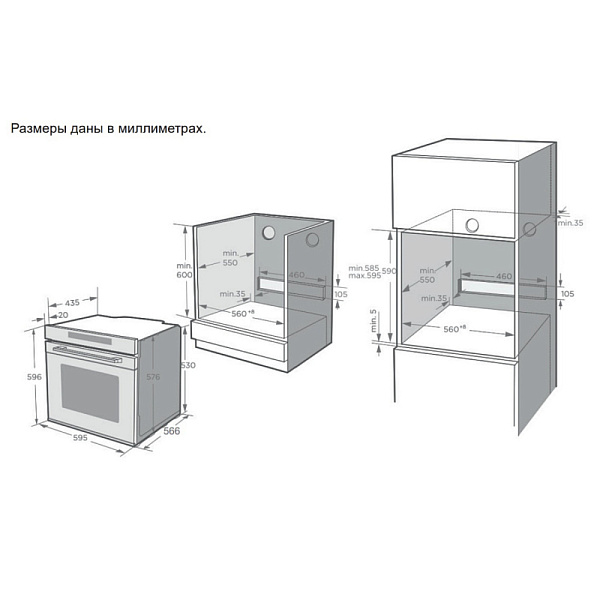 Размеры даны в миллиметрах.

435
20
596
576
530
595
566

min. 600
min. 550
460
min.35
105
$560^{+8}$

min.35
min.585
max.595
590
min. 550
460
min.35
105
min. 5
$560^{+8}$