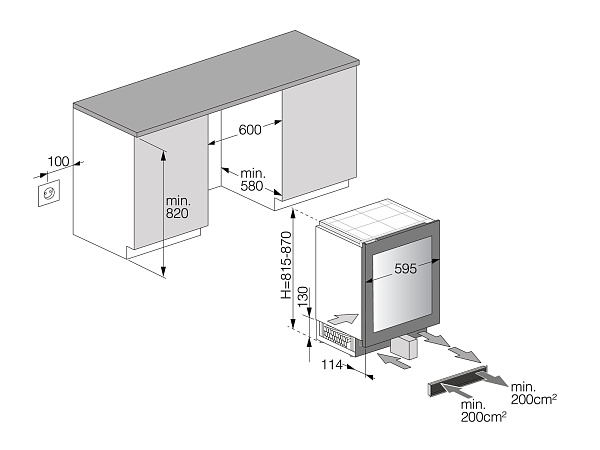 600

100

min.
580

min.
820

H=815-870

595

130

114

min.
200cm²

min.
200cm²