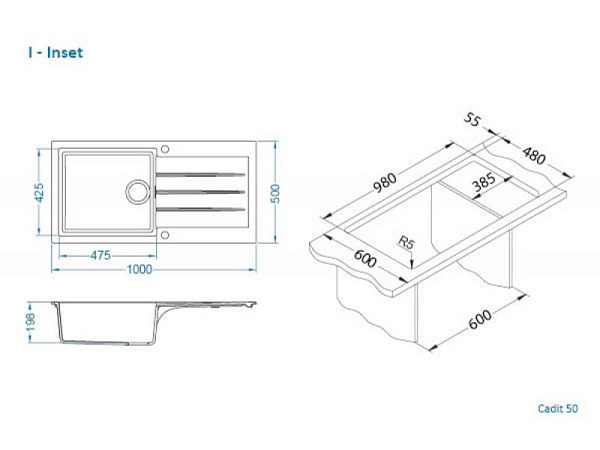 I - Inset

425
500
475
1000
198

55
480
980
385
R5
600
600

Cadit 50