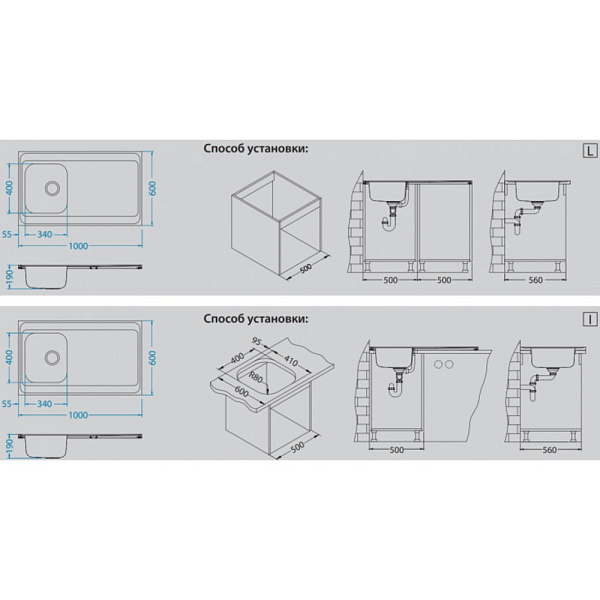 400
600
55
340
1000
190

Способ установки:

L

500
500
500
560

400
600
55
340
1000
190

Способ установки:

I

95
400
410
R80
600
500
500
560