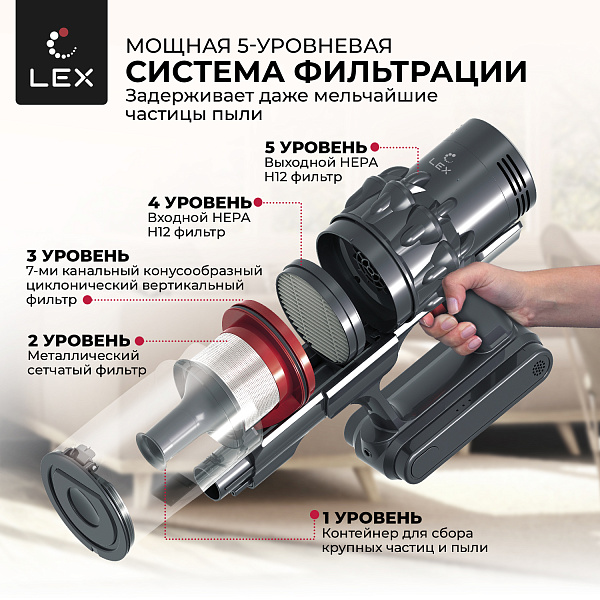 LEX

МОЩНАЯ 5-УРОВНЕВАЯ
СИСТЕМА ФИЛЬТРАЦИИ
Задерживает даже мельчайшие частицы пыли

5 УРОВЕНЬ
Выходной HEPA H12 фильтр

LEX

4 УРОВЕНЬ
Входной HEPA H12 фильтр

3 УРОВЕНЬ
7-ми канальный конусообразный циклонический вертикальный фильтр

2 УРОВЕНЬ
Металлический сетчатый фильтр

1 УРОВЕНЬ
Контейнер для сбора крупных частиц и пыли