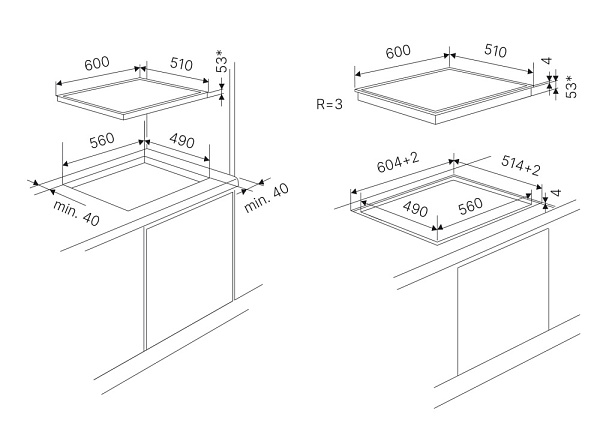 600
510
53*
560
490
min. 40
min. 40

600
510
4
53*
R=3
604+2
514+2
4
490
560