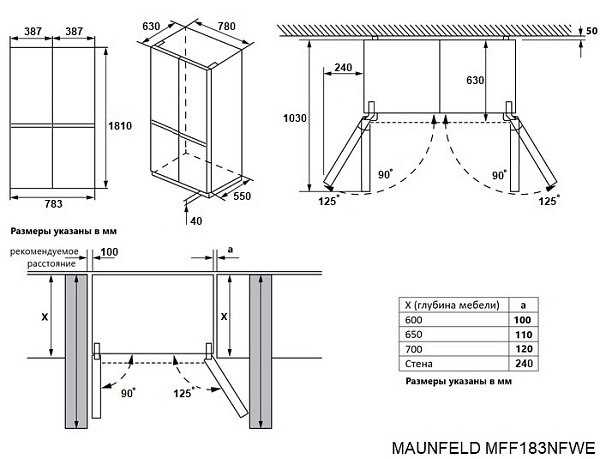 387 387
1810
783

630 780
550
40

50
240
630
1030
90°
90°
125°
125°

Размеры указаны в мм

рекомендуемое расстояние
100
a
X
X
90°
125°

| X (глубина мебели) | a |
|---|---|
| 600 | 100 |
| 650 | 110 |
| 700 | 120 |
| Стена | 240 |

Размеры указаны в мм

MAUNFELD MFF183NFWE