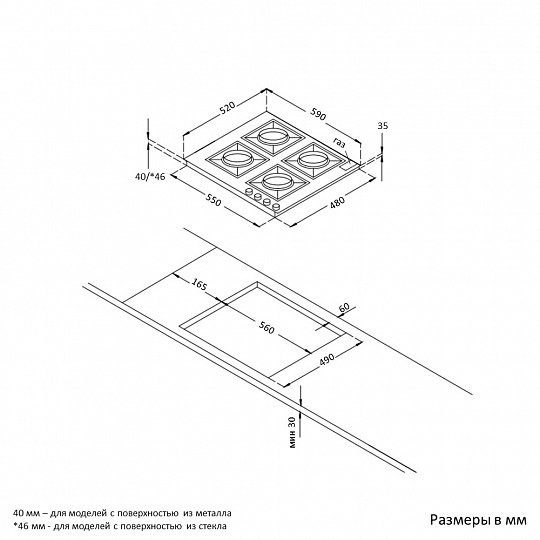 520

590

35

газ

40/*46

550

480

165

60

560

490

мин 30

40 мм – для моделей с поверхностью из металла
*46 мм - для моделей с поверхностью из стекла

Размеры в мм